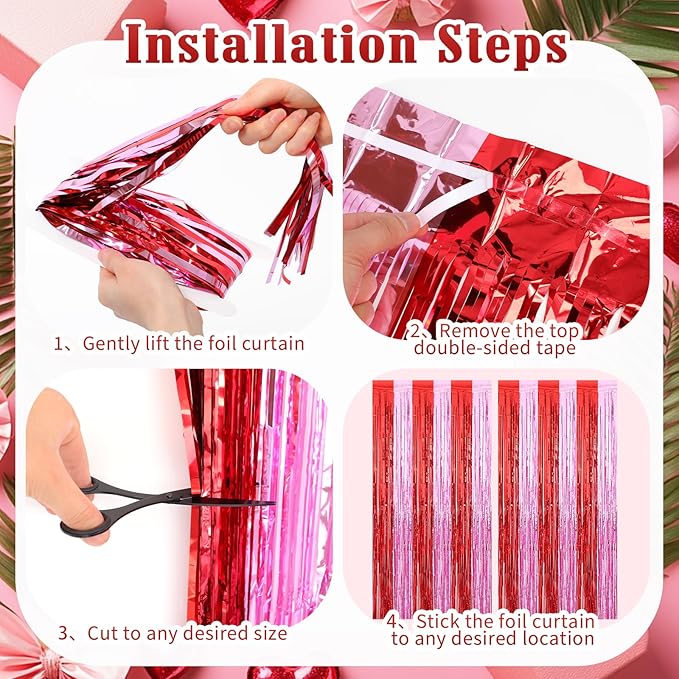 Installation Steps

1、Gently lift the foil curtain

2、Remove the top double-sided tape

3、Cut to any desired size

4、Stick the foil curtain to any desired location