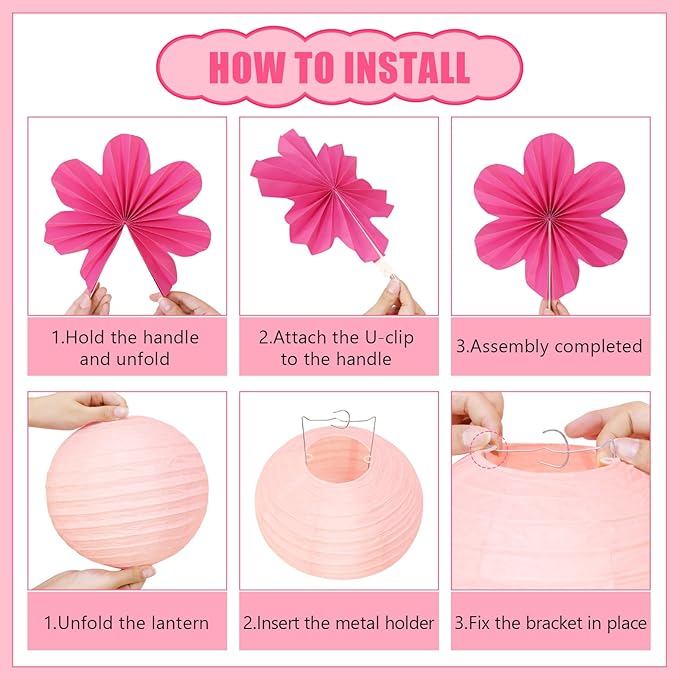 HOW TO INSTALL

1.Hold the handle and unfold

2.Attach the U-clip to the handle

3.Assembly completed

1.Unfold the lantern

2.Insert the metal holder

3.Fix the bracket in place