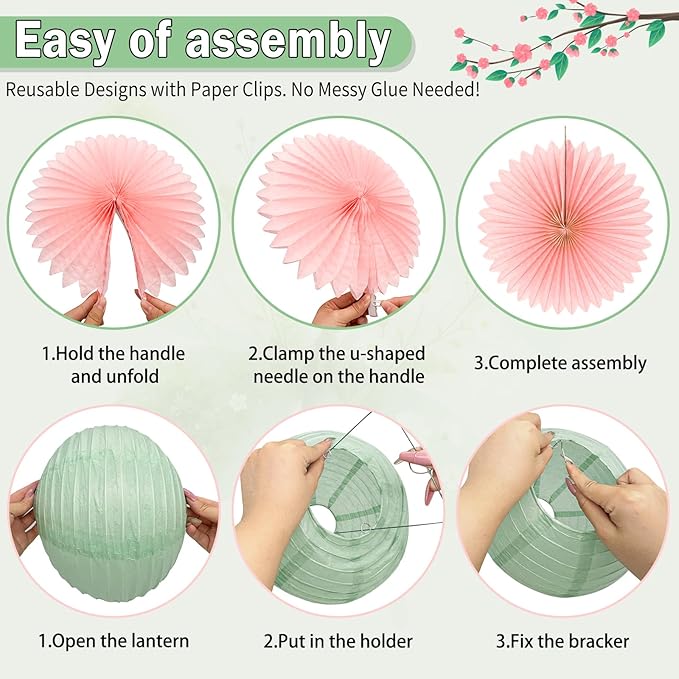 Easy of assembly

Reusable Designs with Paper Clips. No Messy Glue Needed!

1.Hold the handle and unfold

2.Clamp the u-shaped needle on the handle

3.Complete assembly

1.Open the lantern

2.Put in the holder

3.Fix the bracker