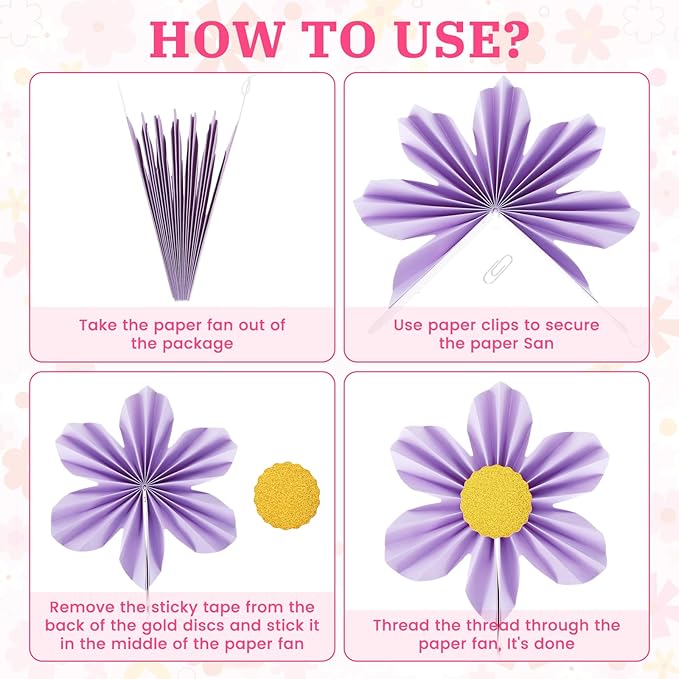 HOW TO USE?

Take the paper fan out of the package

Use paper clips to secure the paper San

Remove the sticky tape from the back of the gold discs and stick it in the middle of the paper fan

Thread the thread through the paper fan, It's done